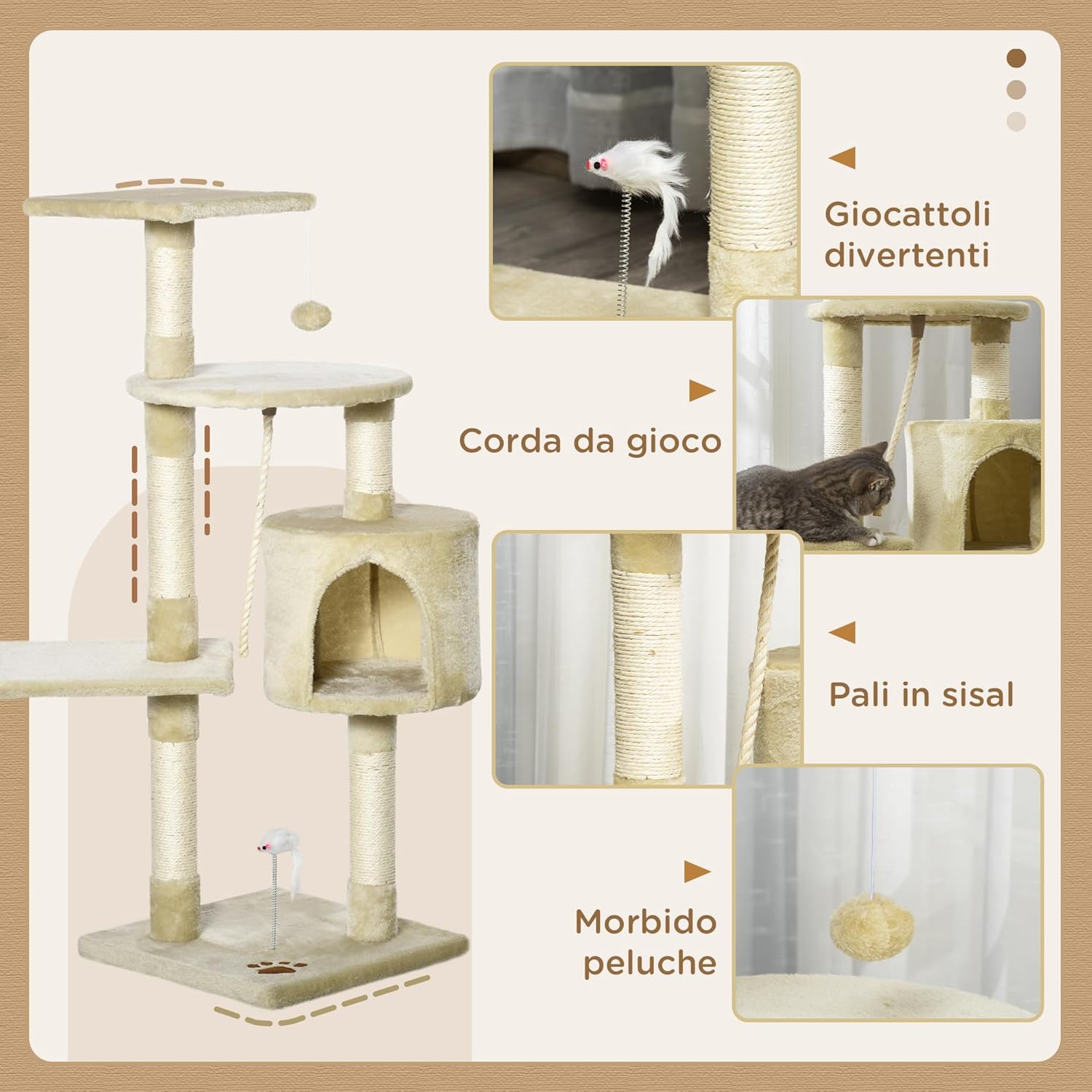 Giocattoli divertenti

Corda da gioco

Pali in sisal

Morbido peluche