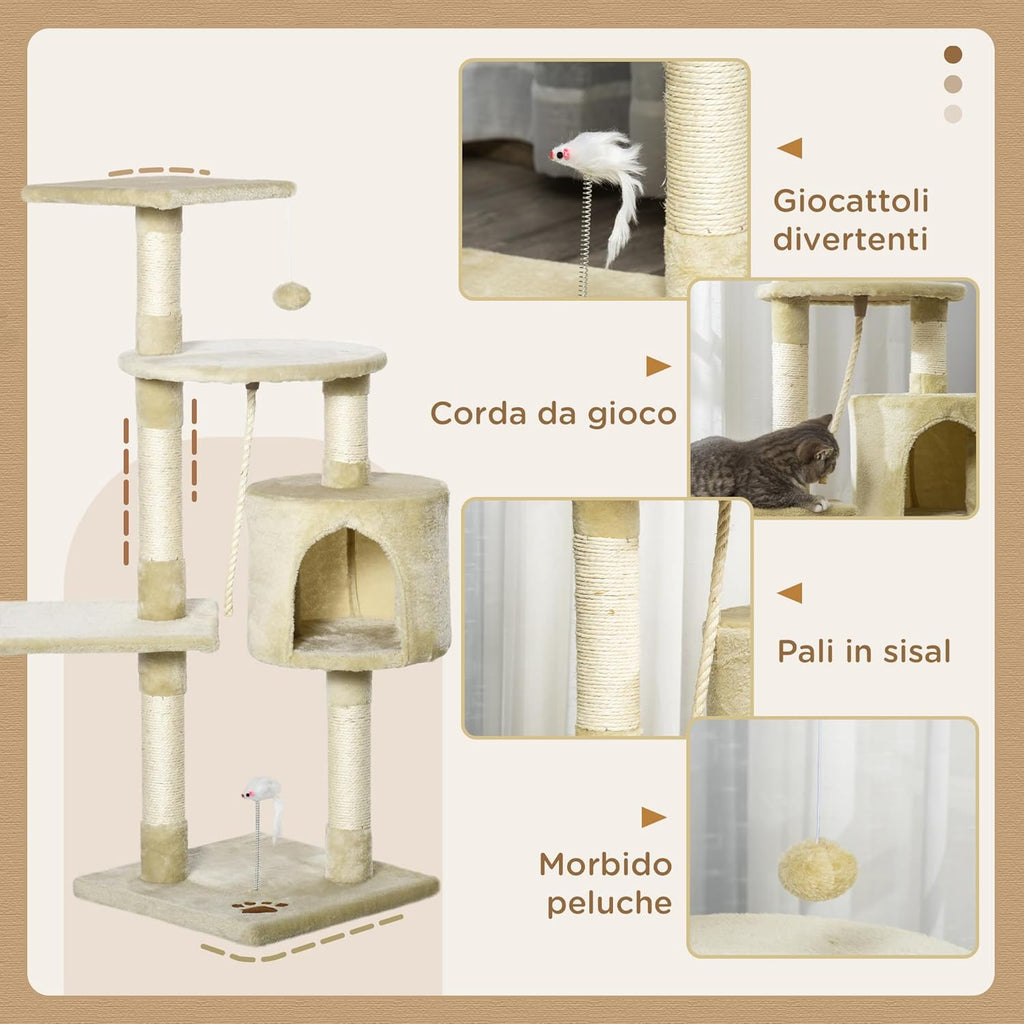 Giocattoli divertenti

Corda da gioco

Pali in sisal

Morbido peluche