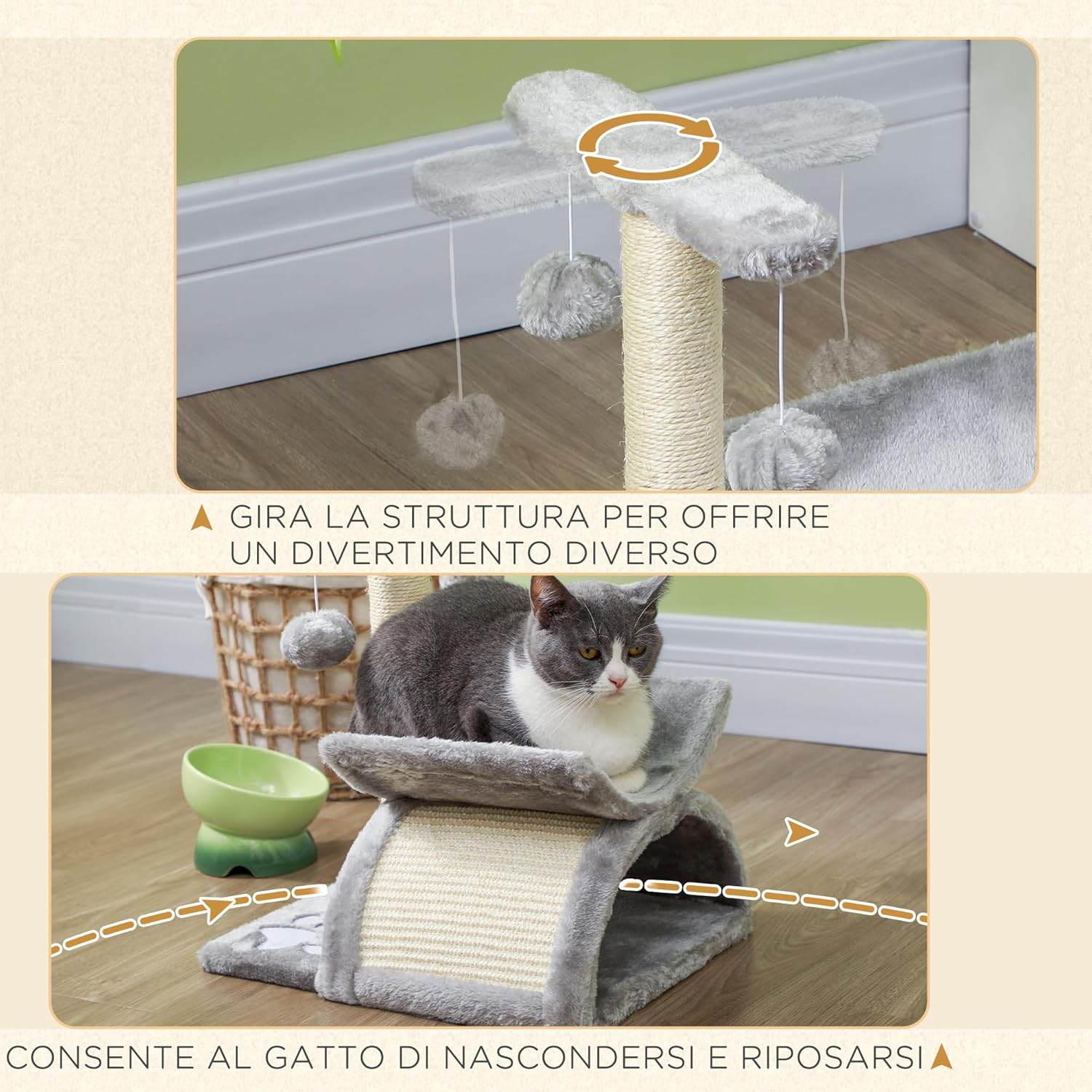 GIRA LA STRUTTURA PER OFFRIRE UN DIVERTIMENTO DIVERSO

CONSENTE AL GATTO DI NASCONDERSI E RIPOSARSI