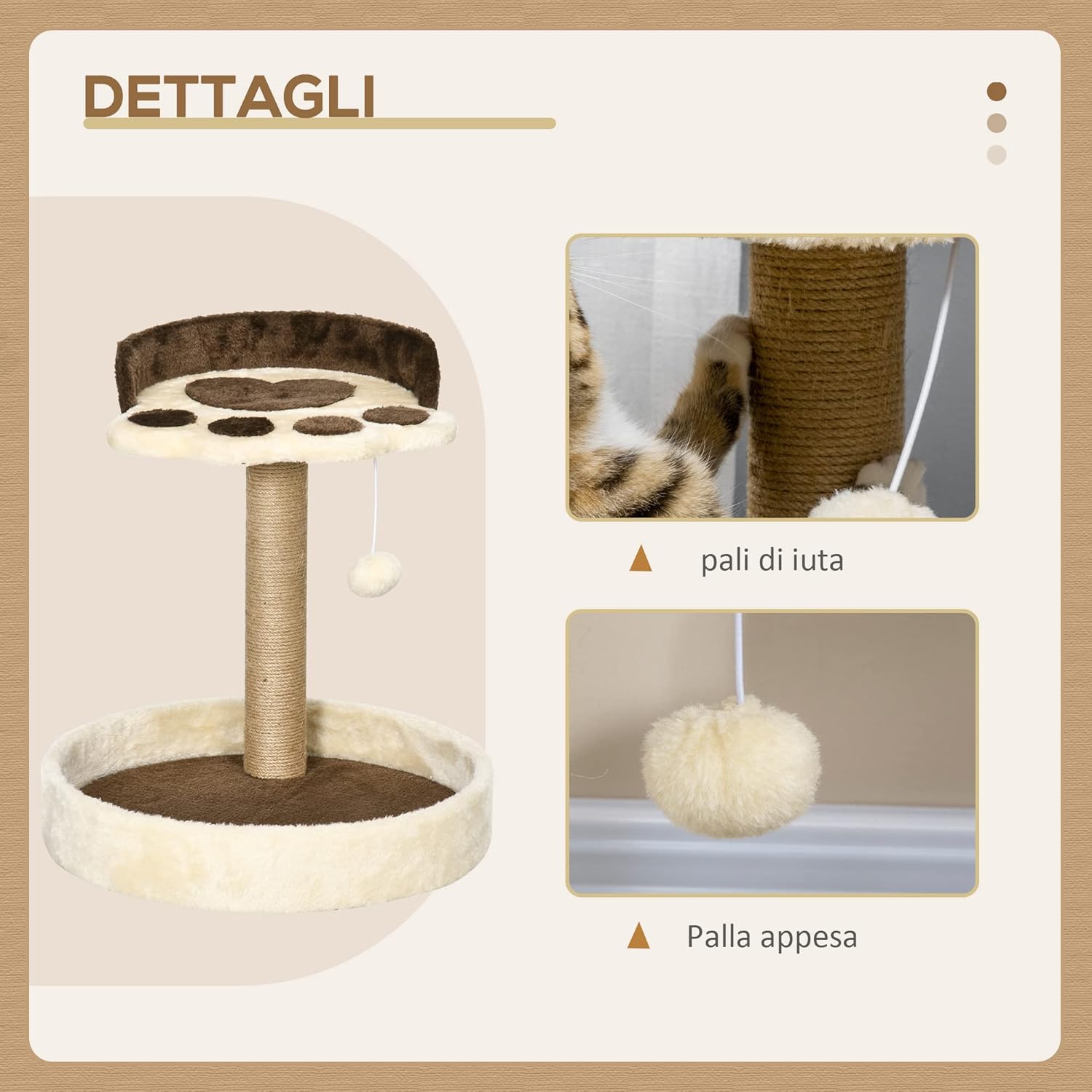 DETTAGLI

pali di iuta

Palla appesa